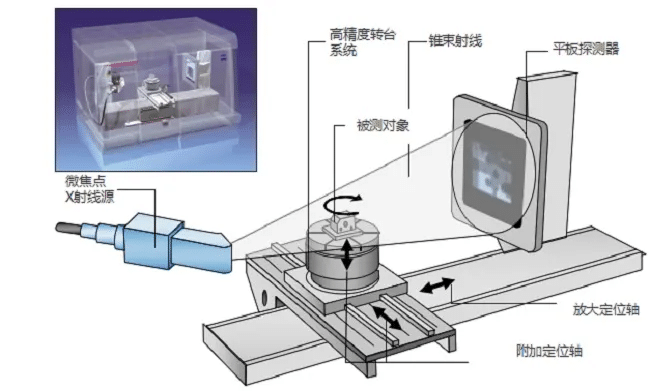 高精度转台系统

锥束射线

平板探测器

被测对象

微焦点
X射线源

放大定位轴

附加定位轴